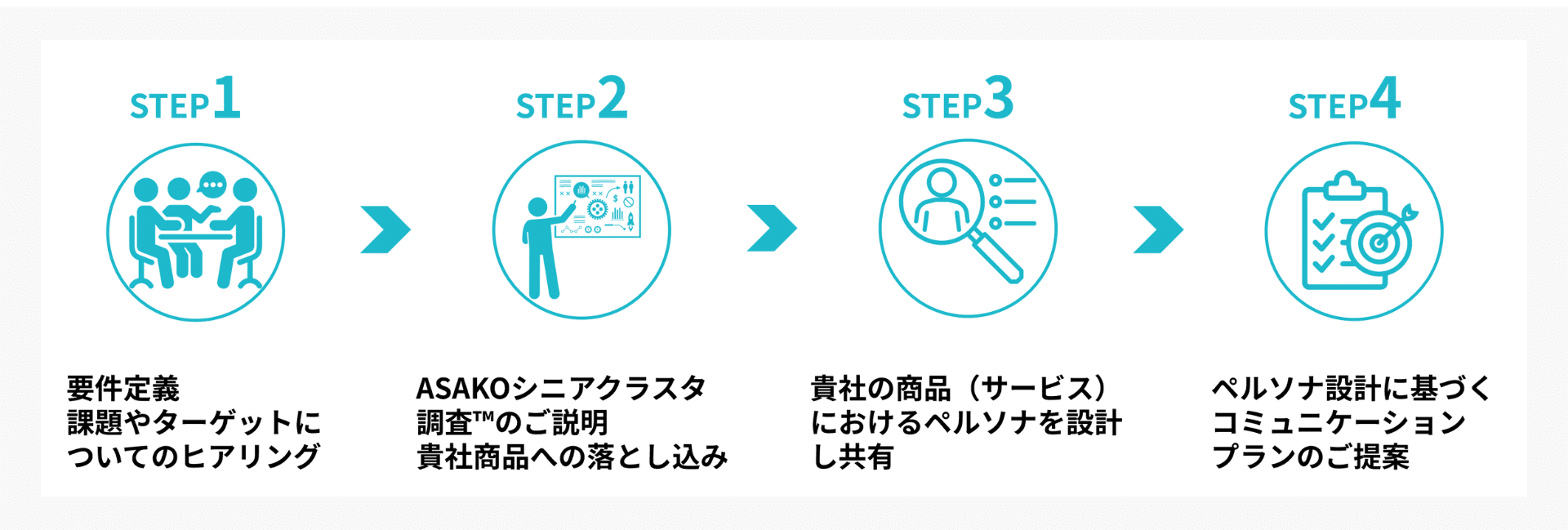 STEP1

要件定義
課題やターゲットについてのヒアリング

STEP2

ASAKOシニアクラスタ調査™のご説明
貴社商品への落とし込み

STEP3

貴社の商品（サービス）におけるペルソナを設計し共有

STEP4

ペルソナ設計に基づくコミュニケーションプランのご提案